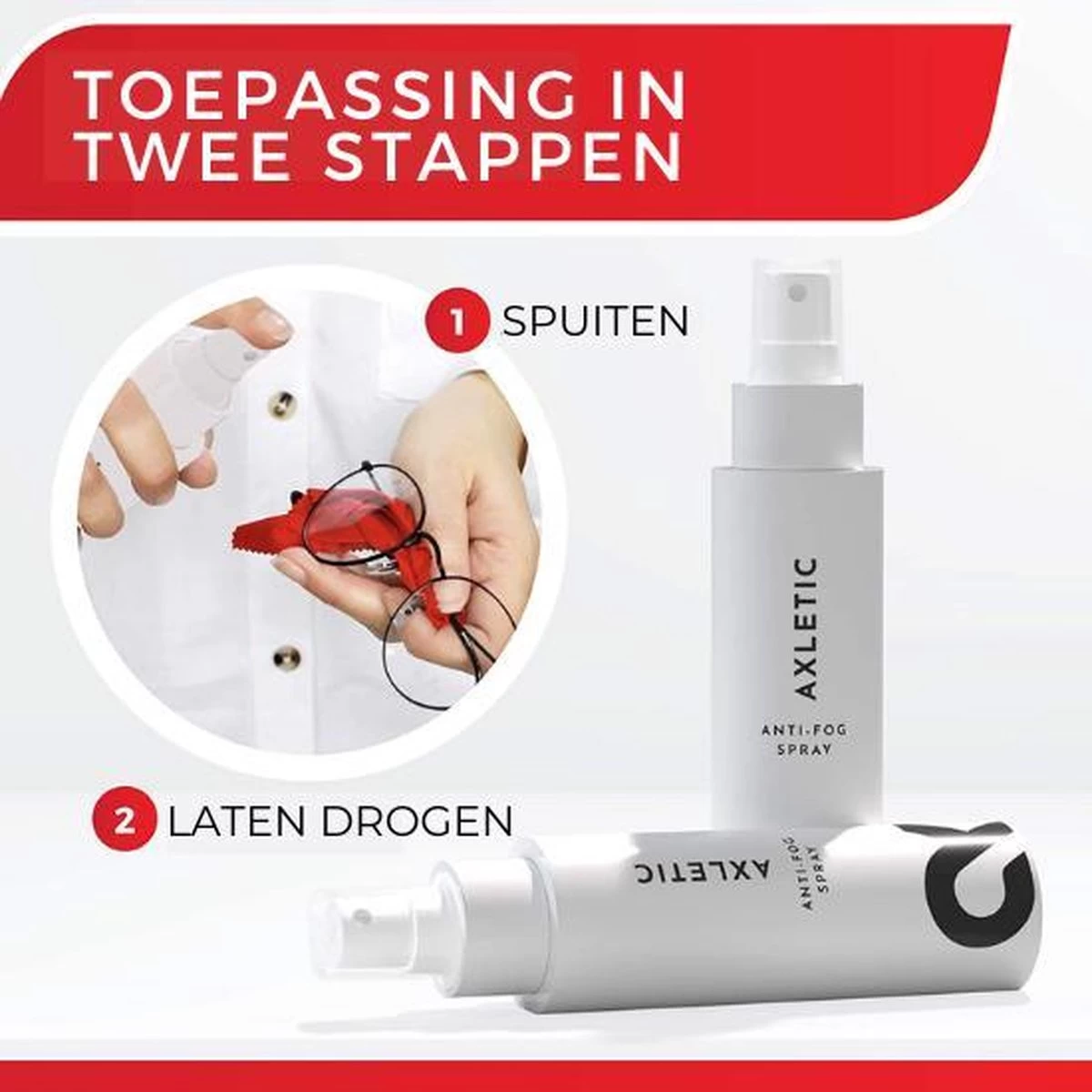 TOEPASSING IN TWEE STAPPEN

1 SPUITEN

2 LATEN DROGEN

AXLETIC

ANTI-FOG SPRAY

AXLETIC

ANTI-FOG SPRAY